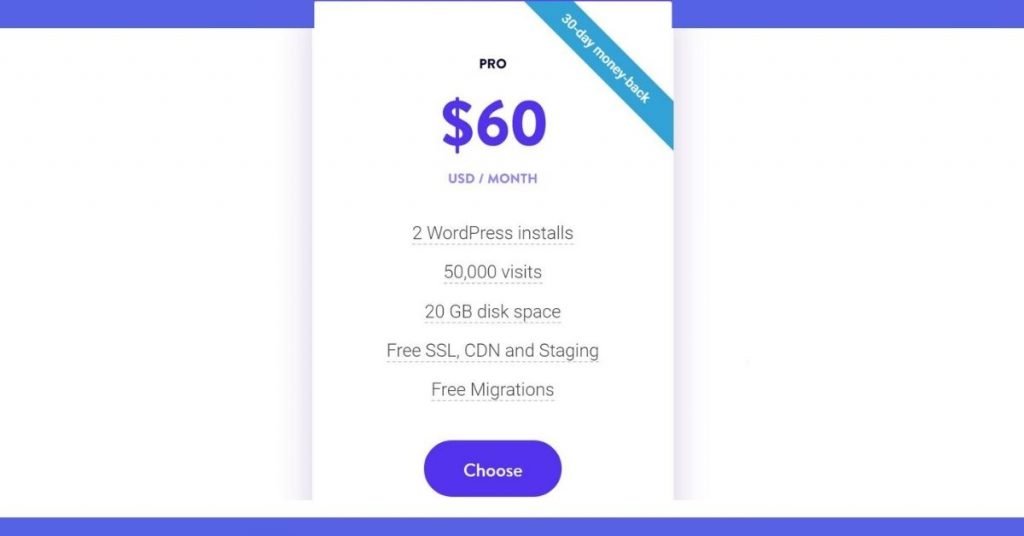 30-day money-back

PRO

$60

USD / MONTH

2 WordPress installs

50,000 visits

20 GB disk space

Free SSL, CDN and Staging

Free Migrations

Choose